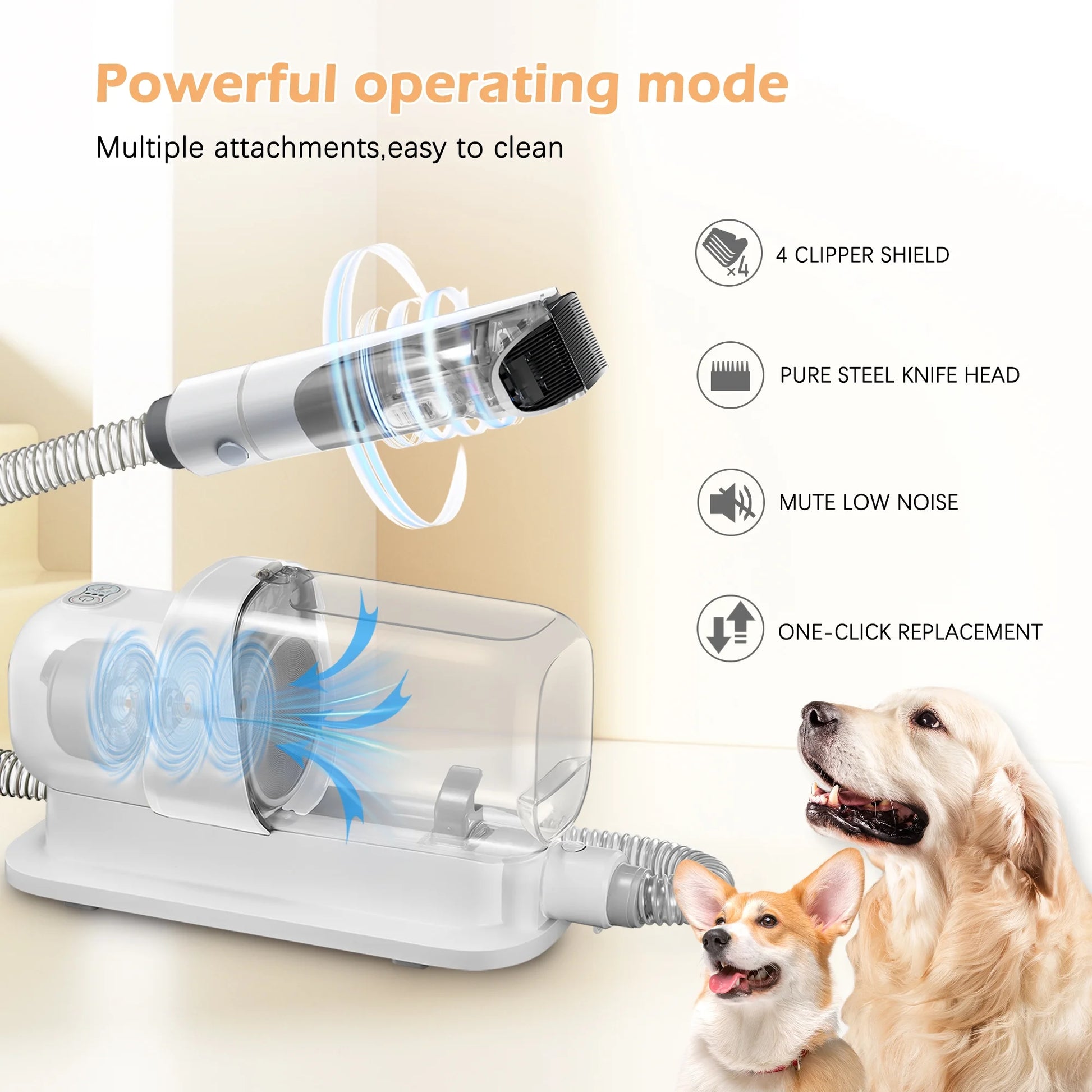 Powerful operating mode

Multiple attachments,easy to clean

×4

4 CLIPPER SHIELD

PURE STEEL KNIFE HEAD

MUTE LOW NOISE

ONE-CLICK REPLACEMENT