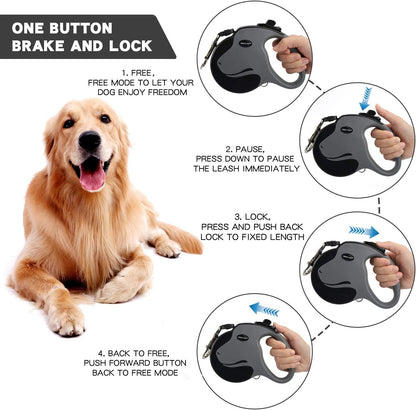 ONE BUTTON BRAKE AND LOCK

1. FREE,
FREE MODE TO LET YOUR DOG ENJOY FREEDOM

2. PAUSE,
PRESS DOWN TO PAUSE THE LEASH IMMEDIATELY

3. LOCK,
PRESS AND PUSH BACK LOCK TO FIXED LENGTH

4. BACK TO FREE,
PUSH FORWARD BUTTON BACK TO FREE MODE