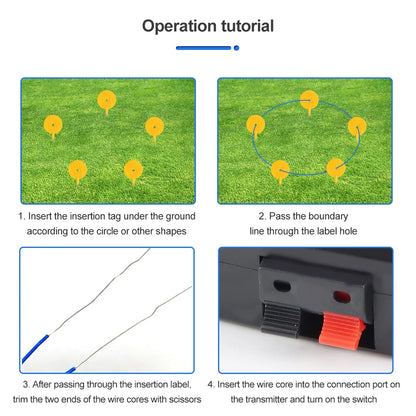 Operation tutorial

1. Insert the insertion tag under the ground according to the circle or other shapes

2. Pass the boundary line through the label hole

3. After passing through the insertion label, trim the two ends of the wire cores with scissors

4. Insert the wire core into the connection port on the transmitter and turn on the switch