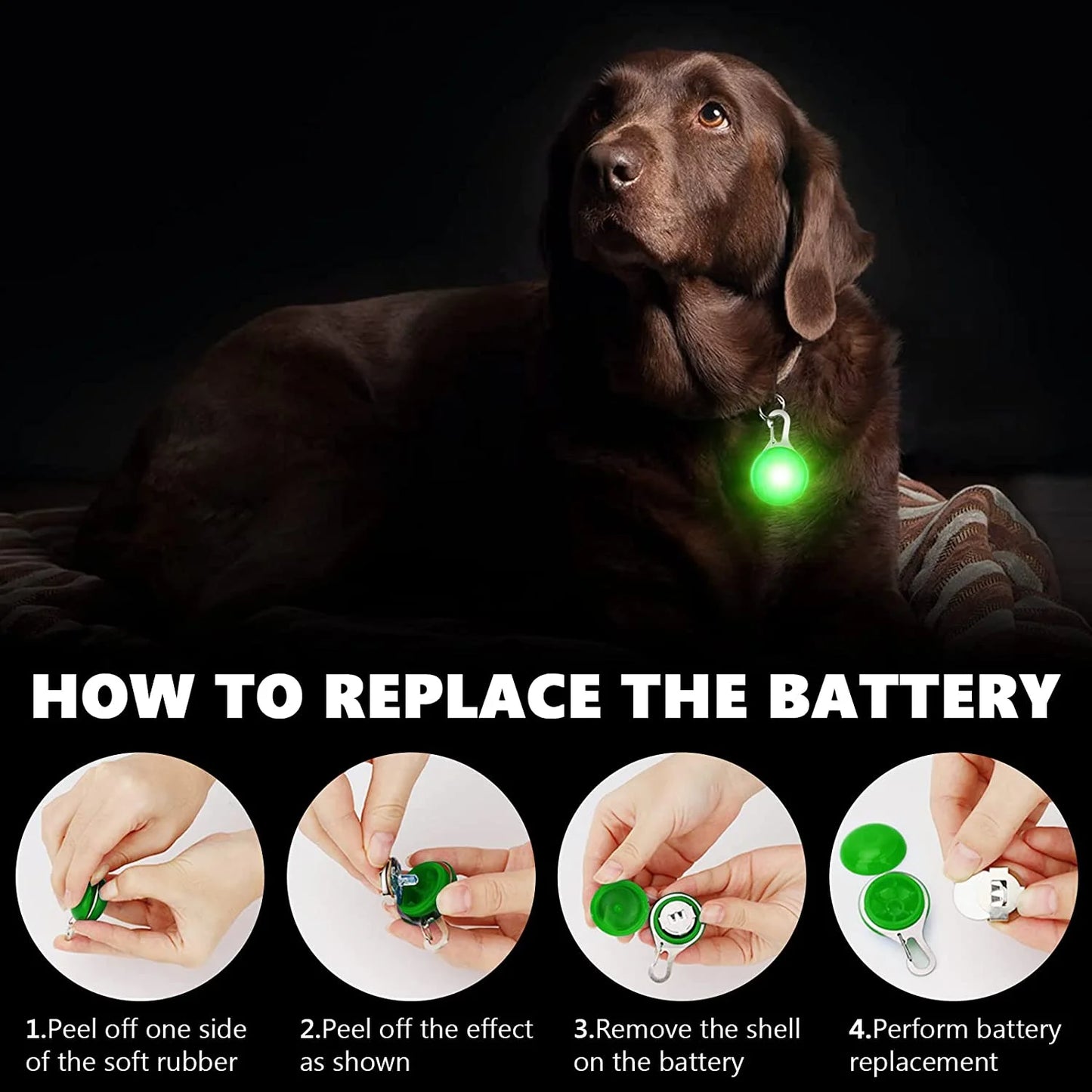 HOW TO REPLACE THE BATTERY

1.Peel off one side of the soft rubber

2.Peel off the effect as shown

3.Remove the shell on the battery

4.Perform battery replacement